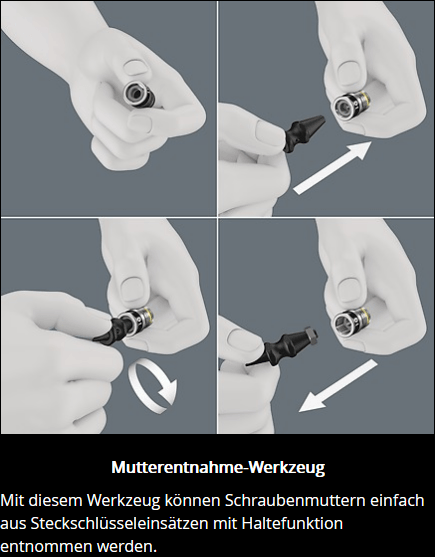 Mutterentnahme-Werkzeug

Mit diesem Werkzeug können Schraubenmuttern einfach aus Steckschlüsseleinsätzen mit Haltefunktion entnommen werden.